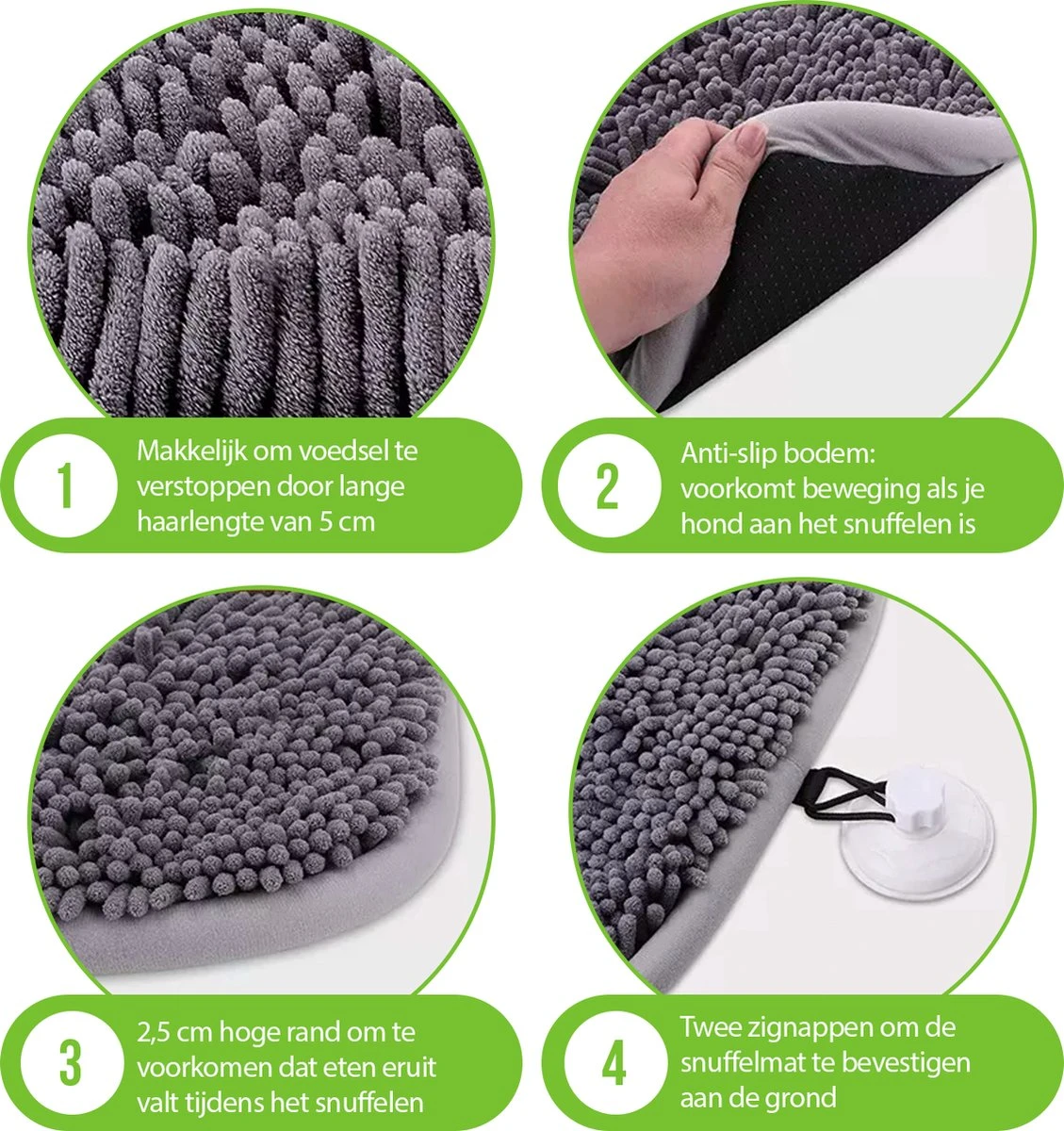 1

Makkelijk om voedsel te verstoppen door lange haarlengte van 5 cm

2

Anti-slip bodem: voorkomt beweging als je hond aan het snuffelen is

3

2,5 cm hoge rand om te voorkomen dat eten eruit valt tijdens het snuffelen

4

Twee zignappen om de snuffelmat te bevestigen aan de grond